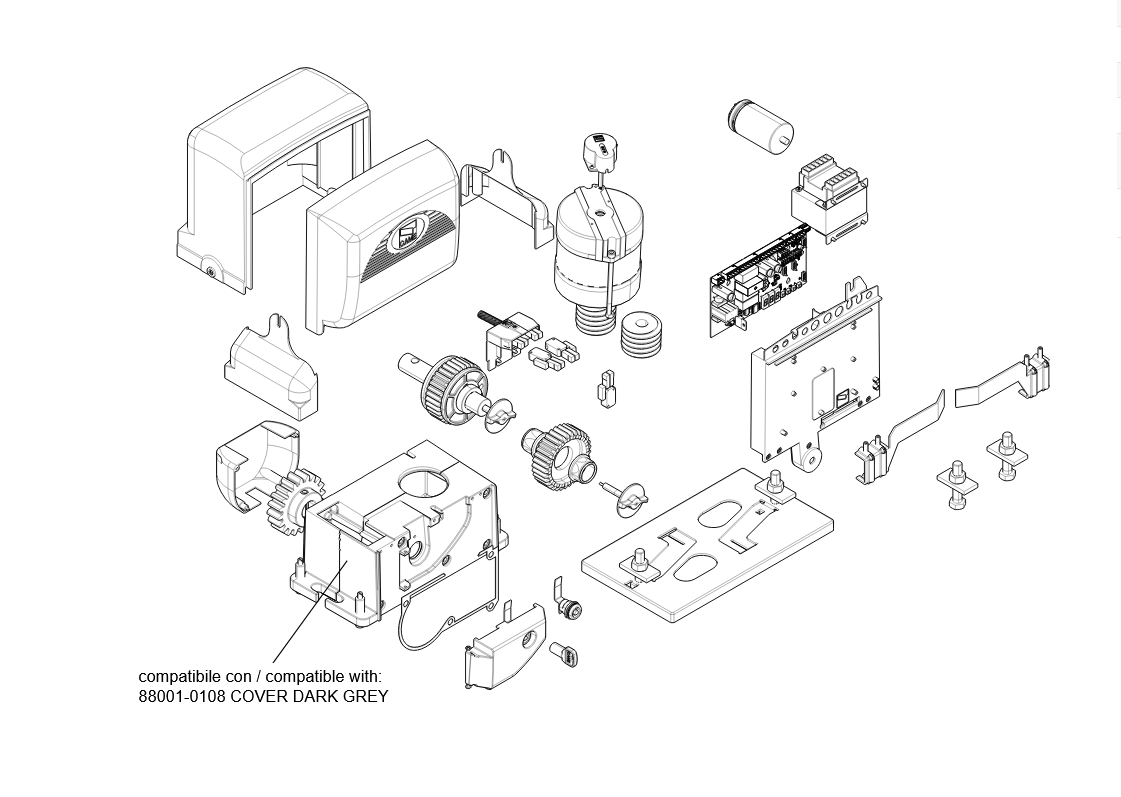 compatibile con / compatible with:
88001-0108 COVER DARK GREY