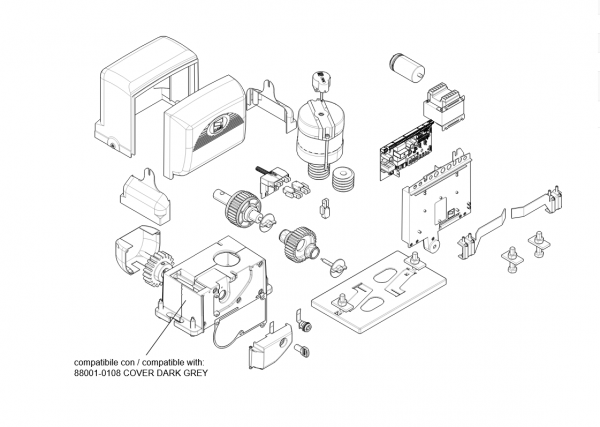 compatibile con / compatible with:
88001-0108 COVER DARK GREY